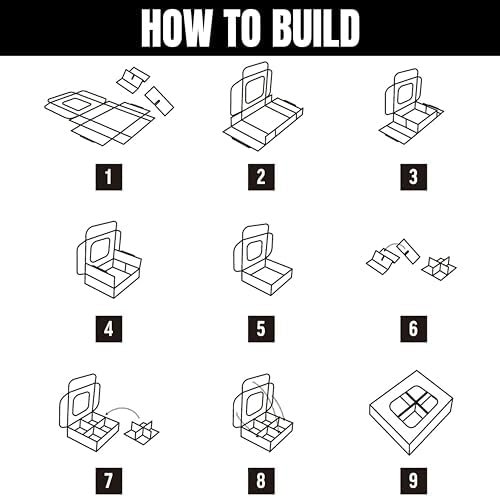 HOW TO BUILD

1

2

3

4

5

6

7

8

9