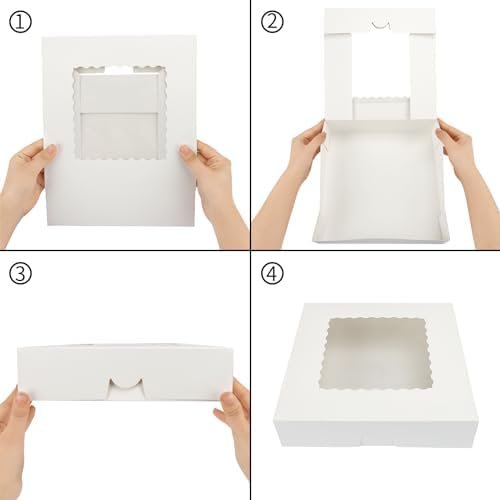 ①

②

③

④