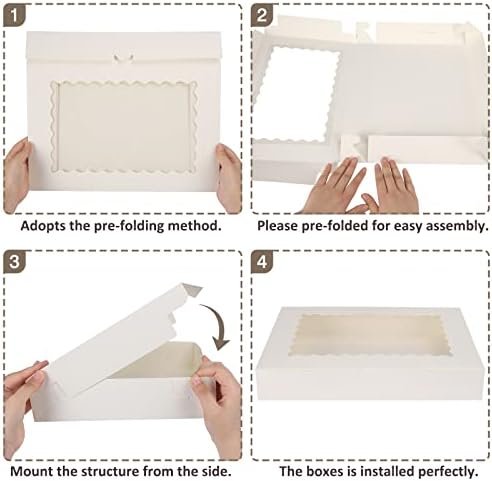 1

Adopts the pre-folding method.

2

Please pre-folded for easy assembly.

3

Mount the structure from the side.

4

The boxes is installed perfectly.