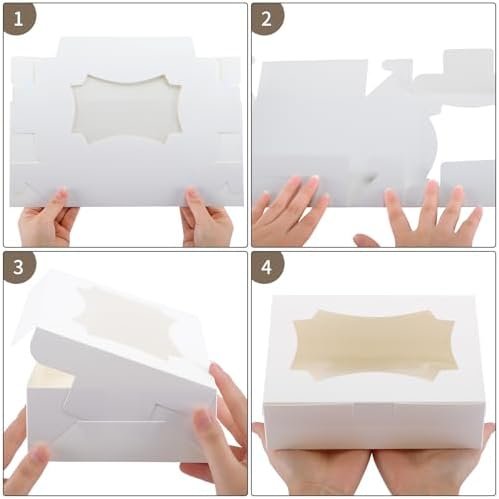 1

2

3

4