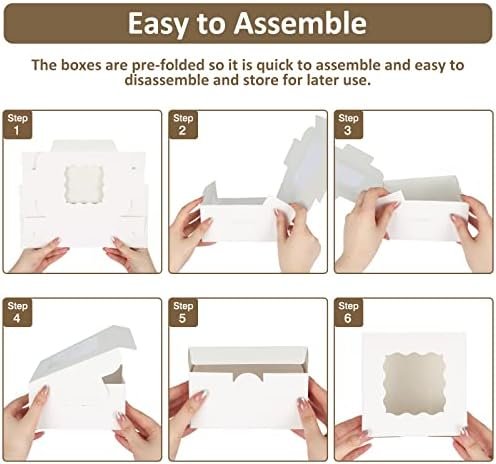 Easy to Assemble

The boxes are pre-folded so it is quick to assemble and easy to disassemble and store for later use.

Step 1

Step 2

Step 3

Step 4

Step 5

Step 6