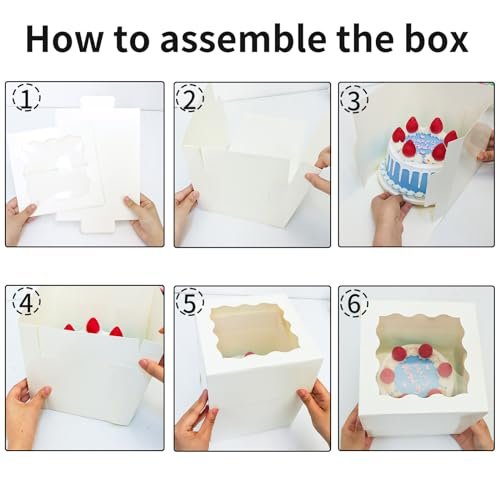 How to assemble the box

1

2

3

4

5

6