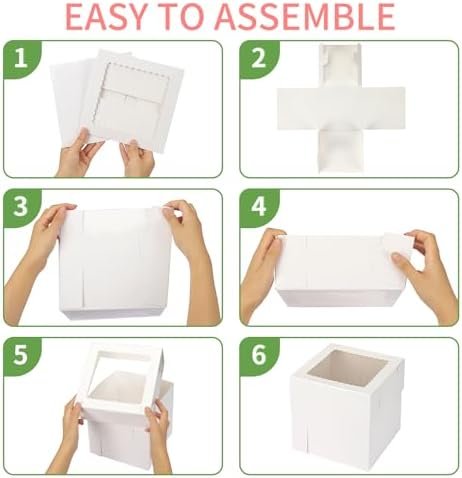 EASY TO ASSEMBLE

1

2

3

4

5

6