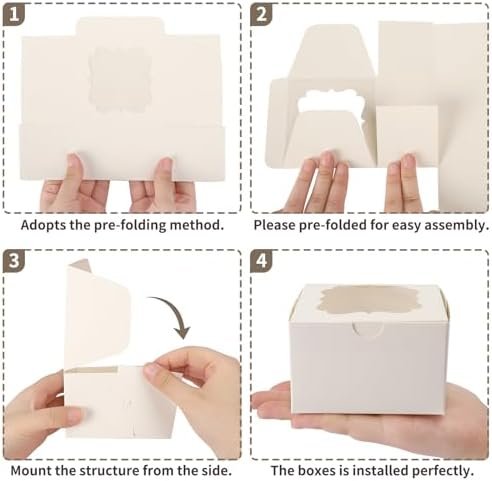 1

Adopts the pre-folding method.

2

Please pre-folded for easy assembly.

3

Mount the structure from the side.

4

The boxes is installed perfectly.