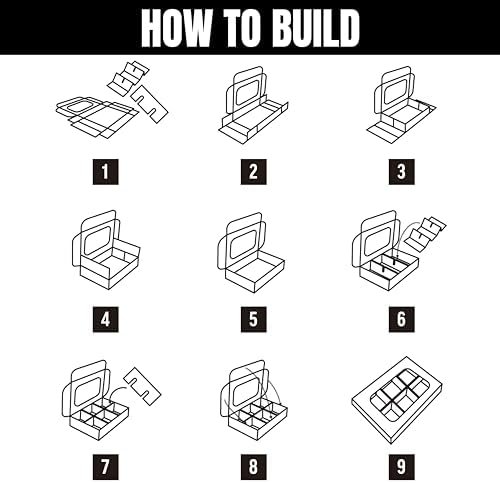 HOW TO BUILD

1

2

3

4

5

6

7

8

9