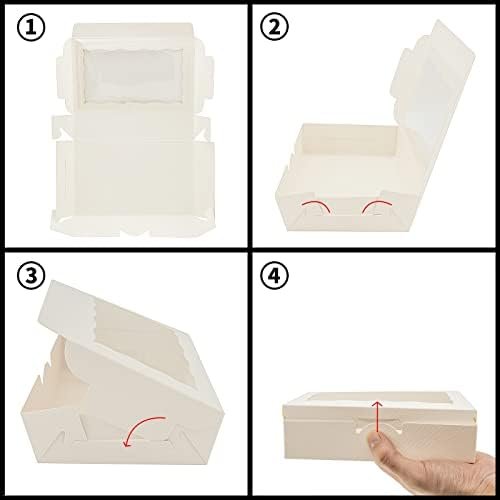 ①

②

③

④