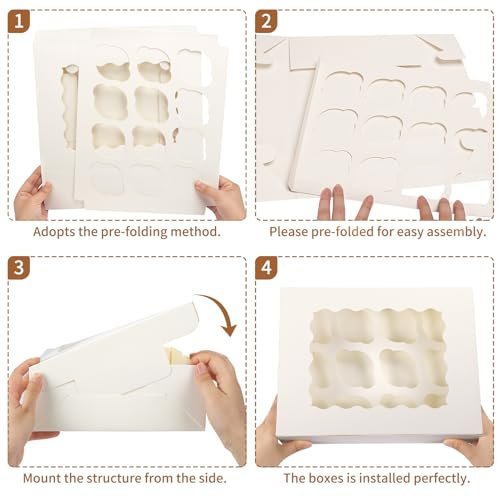 1

Adopts the pre-folding method.

2

Please pre-folded for easy assembly.

3

Mount the structure from the side.

4

The boxes is installed perfectly.