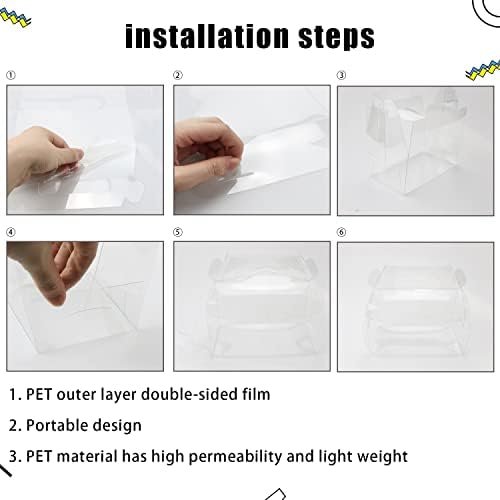 installation steps

①

②

③

④

⑤

⑥

1. PET outer layer double-sided film

2. Portable design

3. PET material has high permeability and light weight