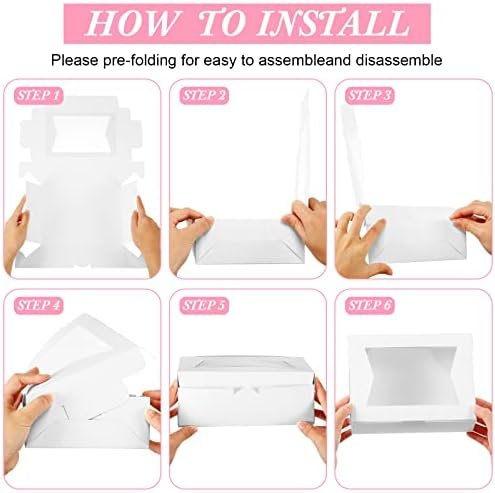 HOW TO INSTALL

Please pre-folding for easy to assembleand disassemble

STEP 1

STEP 2

STEP 3

STEP 4

STEP 5

STEP 6