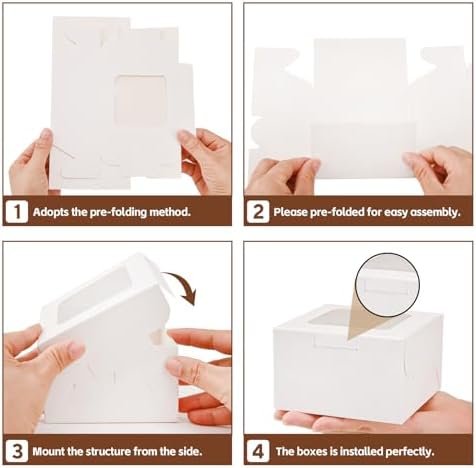 1 Adopts the pre-folding method.

2 Please pre-folded for easy assembly.

3 Mount the structure from the side.

4 The boxes is installed perfectly.