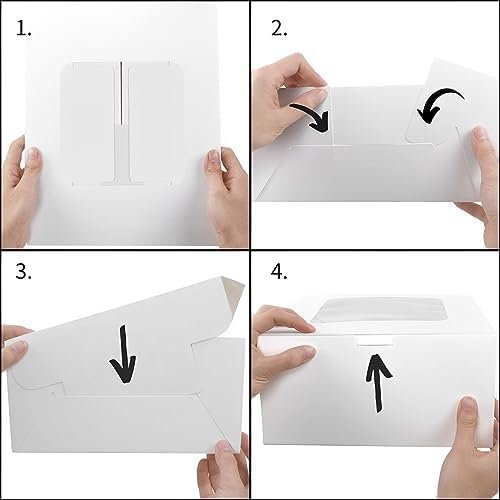 1.

2.

3.

4.