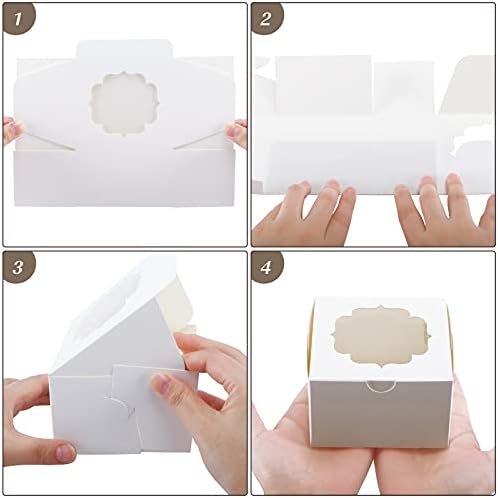 1

2

3

4