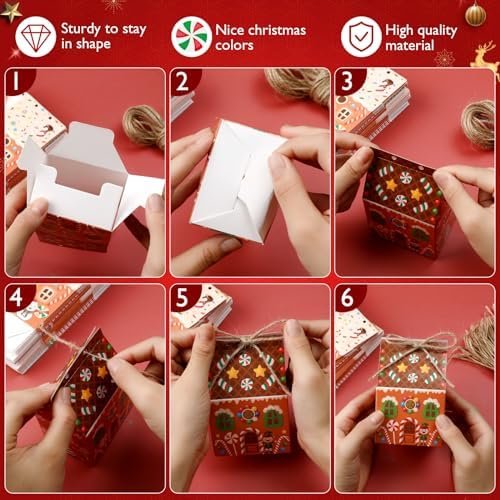 Sturdy to stay in shape

Nice christmas colors

High quality material

1

2

3

4

5

6