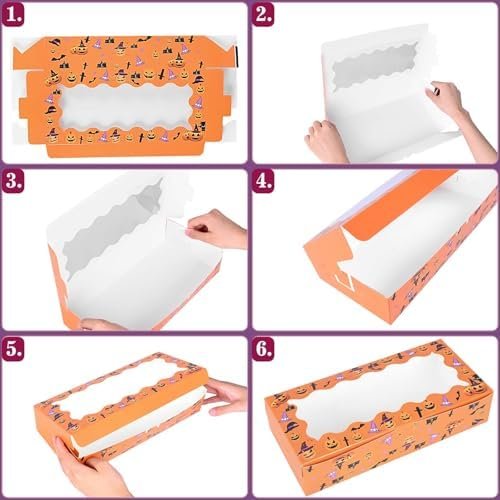 1.

2.

3.

4.

5.

6.