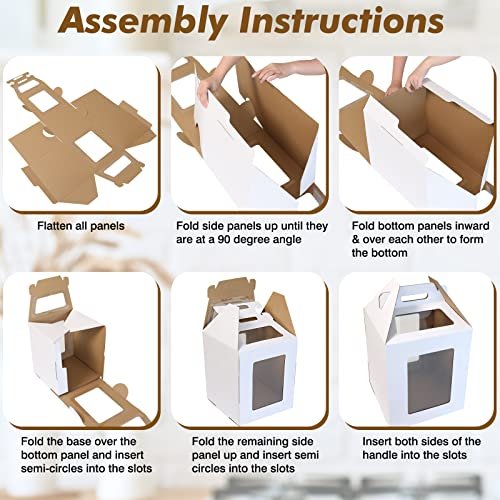 Assembly Instructions

Flatten all panels

Fold side panels up until they are at a 90 degree angle

Fold bottom panels inward & over each other to form the bottom

Fold the base over the bottom panel and insert semi-circles into the slots

Fold the remaining side panel up and insert semi circles into the slots

Insert both sides of the handle into the slots