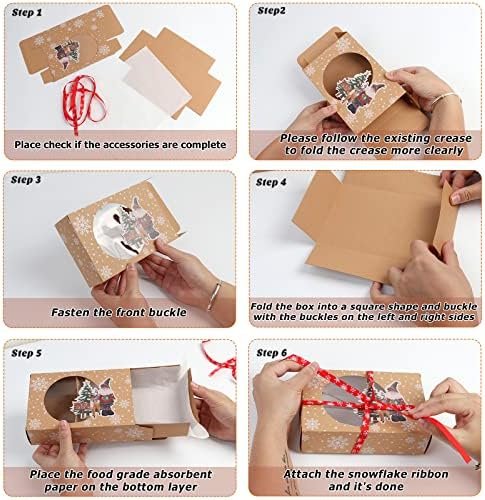 Step 1

Place check if the accessories are complete

Step2

Please follow the existing crease to fold the crease more clearly

Step 3

Fasten the front buckle

Step 4

Fold the box into a square shape and buckle with the buckles on the left and right sides

Step 5

Place the food grade absorbent paper on the bottom layer

Step 6

Attach the snowflake ribbon and it's done