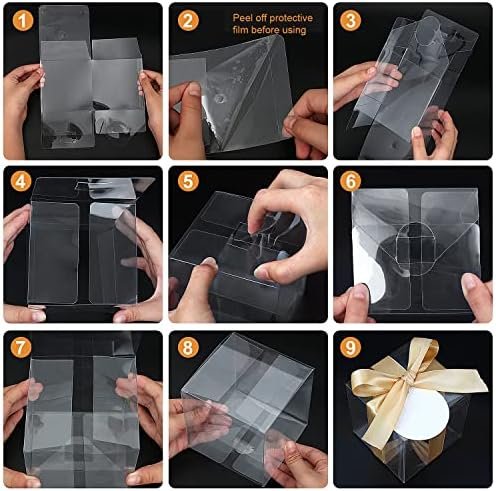 1

2 Peel off protective film before using

3

4

5

6

7

8

9