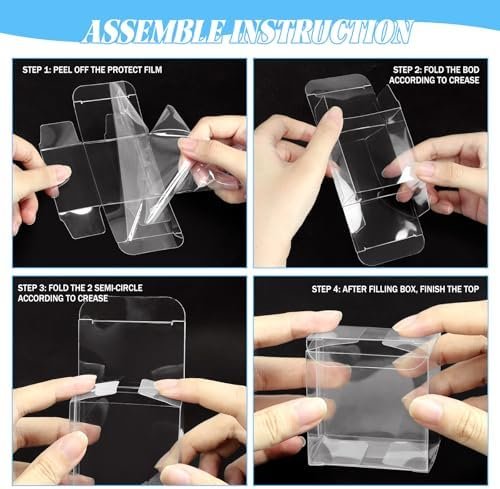 ASSEMBLE INSTRUCTION

STEP 1: PEEL OFF THE PROTECT FILM

STEP 2: FOLD THE BOD ACCORDING TO CREASE

STEP 3: FOLD THE 2 SEMI-CIRCLE ACCORDING TO CREASE

STEP 4: AFTER FILLING BOX, FINISH THE TOP