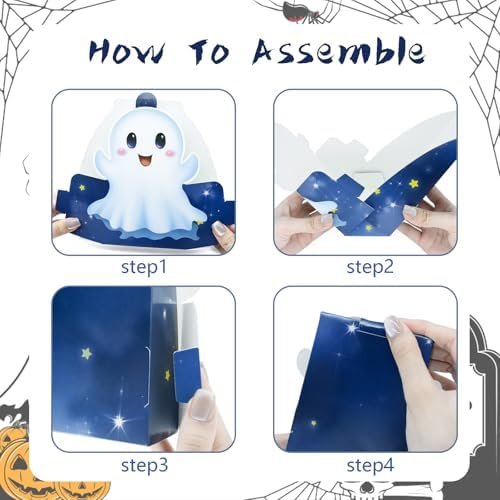 How To Assemble

step1

step2

step3

step4