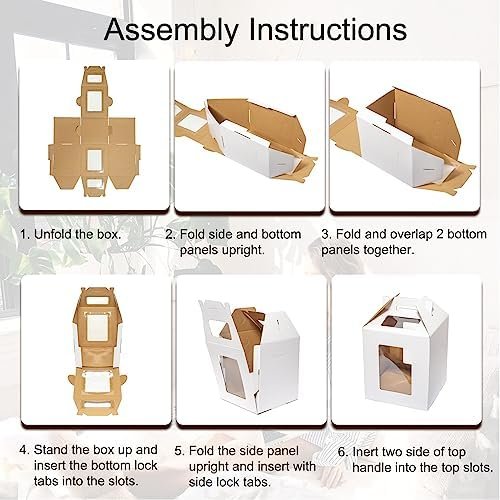 Assembly Instructions

1. Unfold the box.

2. Fold side and bottom panels upright.

3. Fold and overlap 2 bottom panels together.

4. Stand the box up and insert the bottom lock tabs into the slots.

5. Fold the side panel upright and insert with side lock tabs.

6. Inert two side of top handle into the top slots.