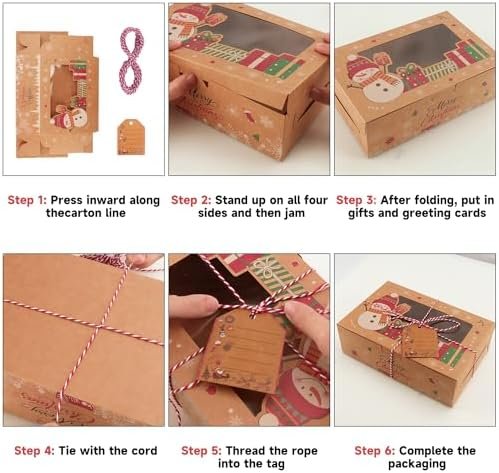 Merry Christmas

Merry Christmas

Step 1: Press inward along thecarton line

Step 2: Stand up on all four sides and then jam

Step 3: After folding, put in gifts and greeting cards

Step 4: Tie with the cord

Step 5: Thread the rope into the tag

Step 6: Complete the packaging