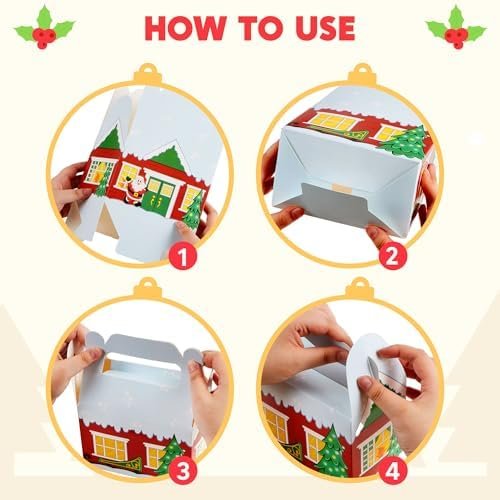 HOW TO USE

1

2

3

4