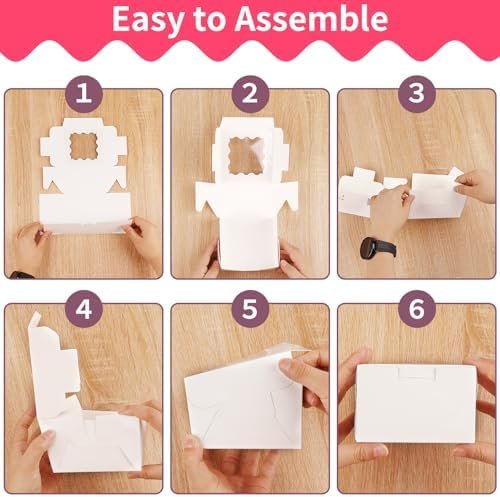 Easy to Assemble

1

2

3

4

5

6