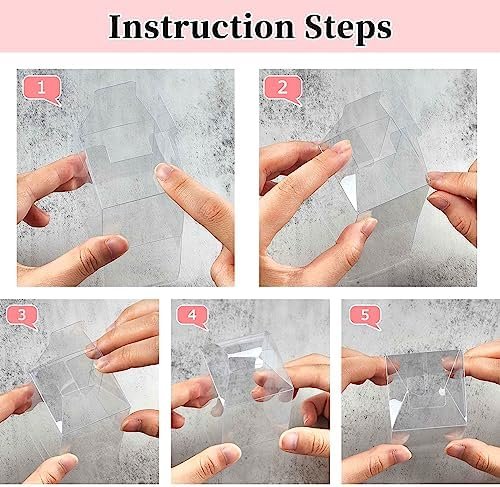 Instruction Steps

1

2

3

4

5