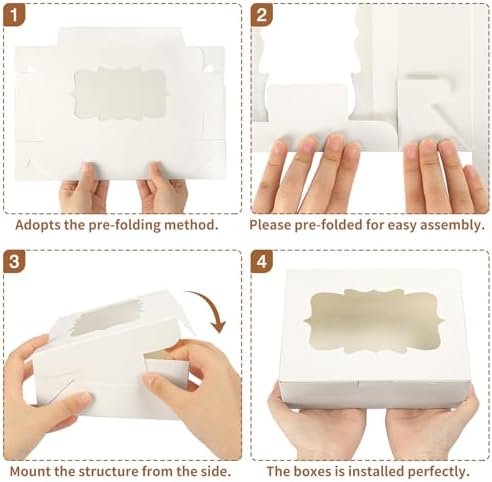 1

Adopts the pre-folding method.

2

Please pre-folded for easy assembly.

3

Mount the structure from the side.

4

The boxes is installed perfectly.