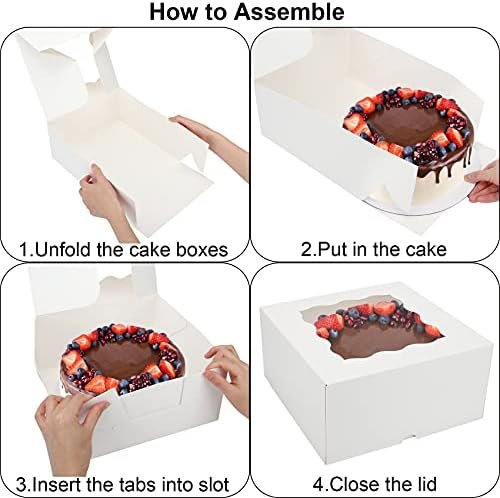 How to Assemble

1.Unfold the cake boxes

2.Put in the cake

3.Insert the tabs into slot

4.Close the lid