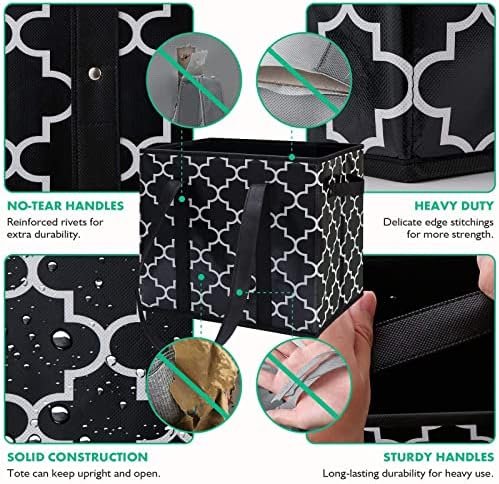 NO-TEAR HANDLES
Reinforced rivets for extra durability.

HEAVY DUTY
Delicate edge stitchings for more strength.

SOLID CONSTRUCTION
Tote can keep upright and open.

STURDY HANDLES
Long-lasting durability for heavy use.