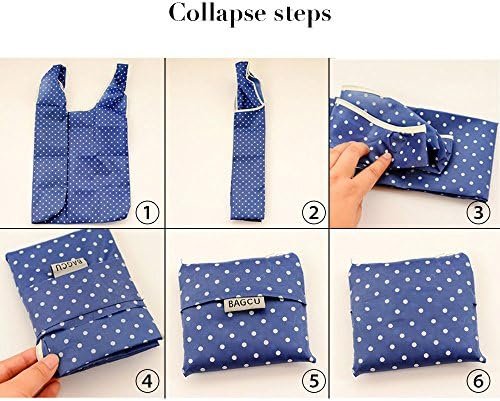 Collapse steps

1

2

3

BAGCU

4

BAGCU

5

6